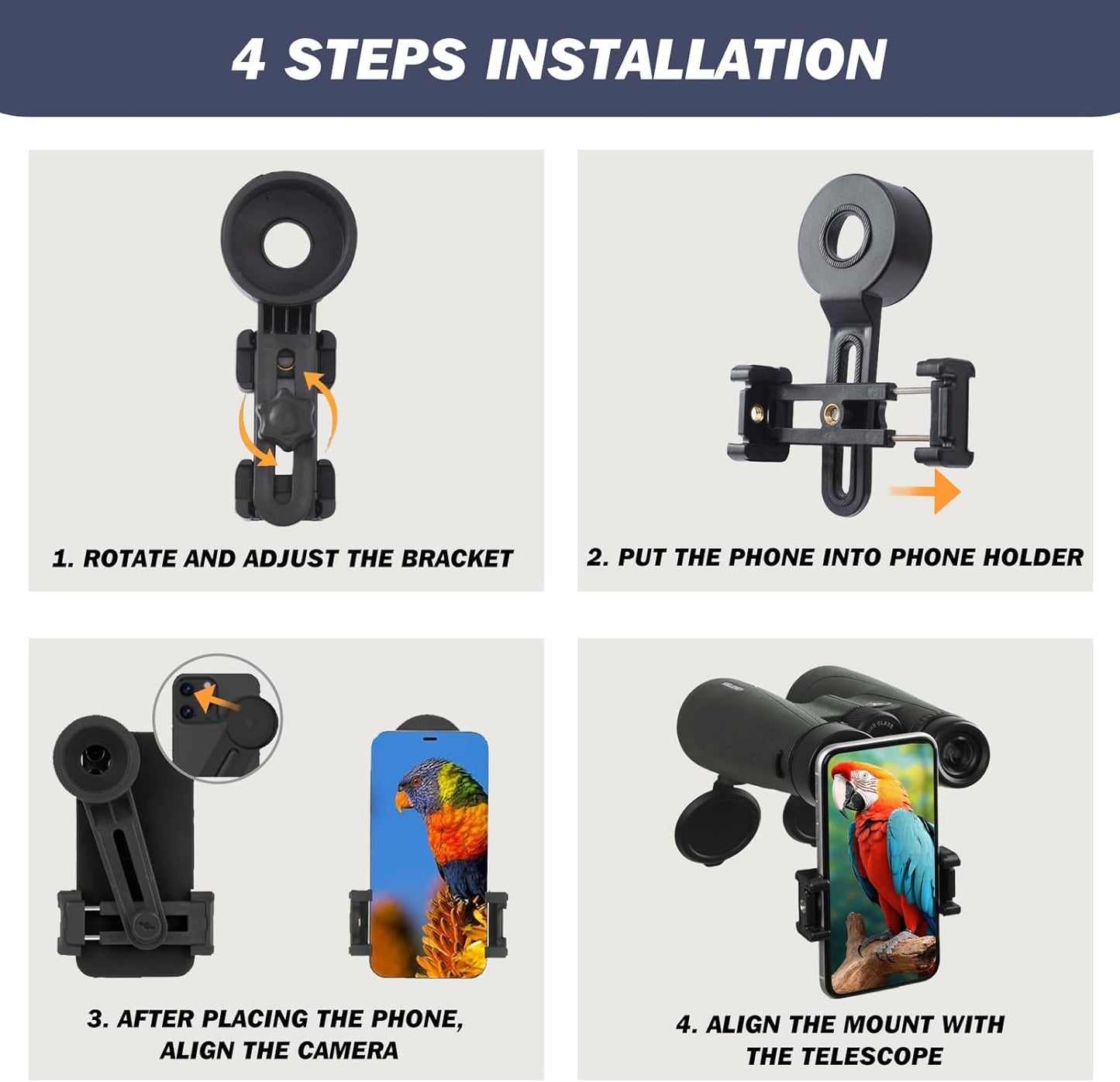 4 STEPS INSTALLATION

1. ROTATE AND ADJUST THE BRACKET

2. PUT THE PHONE INTO PHONE HOLDER

3. AFTER PLACING THE PHONE, ALIGN THE CAMERA

4. ALIGN THE MOUNT WITH THE TELESCOPE