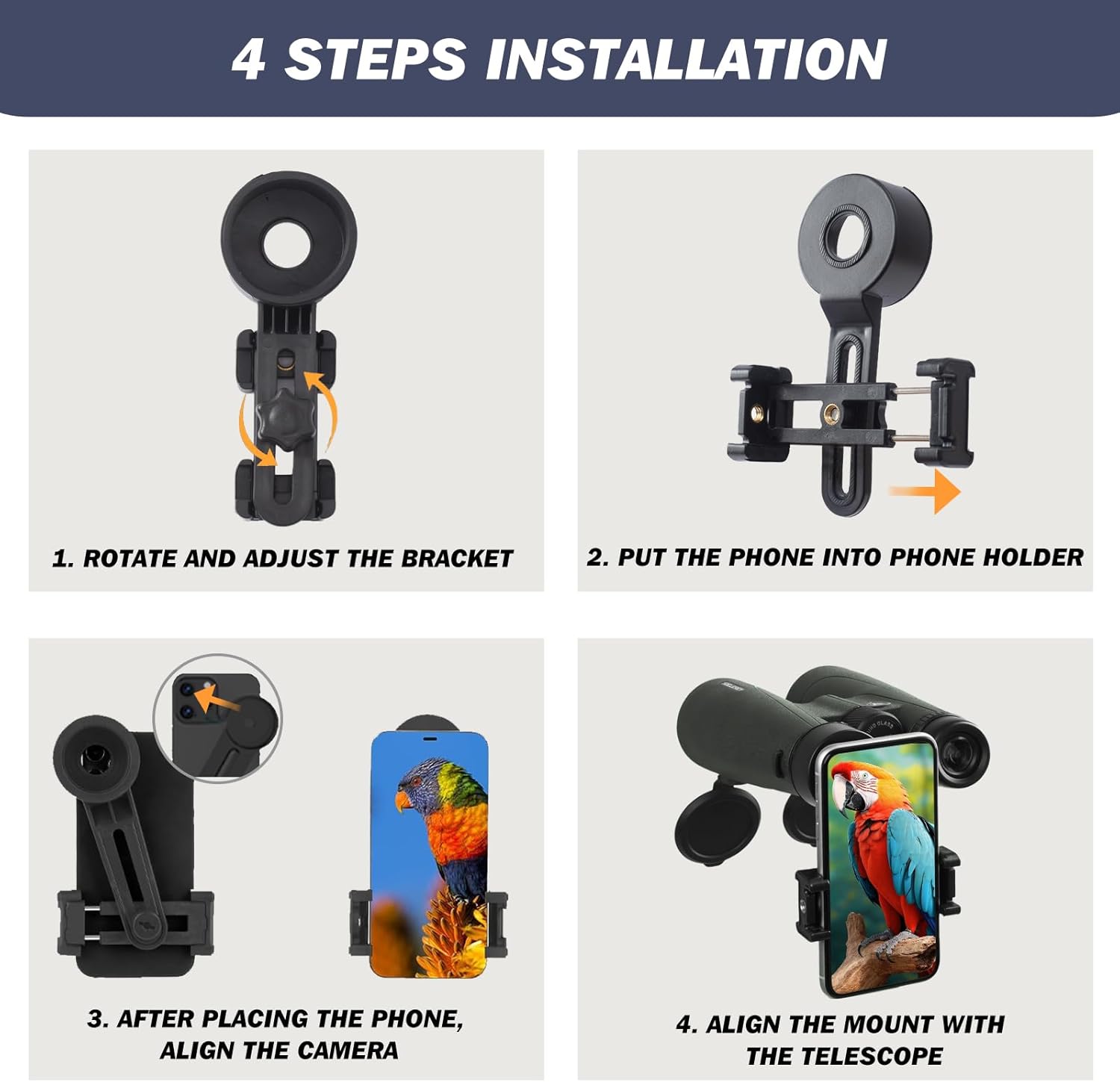 4 STEPS INSTALLATION

1. ROTATE AND ADJUST THE BRACKET

2. PUT THE PHONE INTO PHONE HOLDER

3. AFTER PLACING THE PHONE, ALIGN THE CAMERA

4. ALIGN THE MOUNT WITH THE TELESCOPE