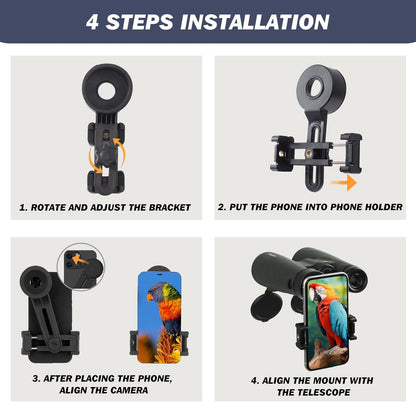 4 STEPS INSTALLATION

1. ROTATE AND ADJUST THE BRACKET

2. PUT THE PHONE INTO PHONE HOLDER

3. AFTER PLACING THE PHONE, ALIGN THE CAMERA

4. ALIGN THE MOUNT WITH THE TELESCOPE